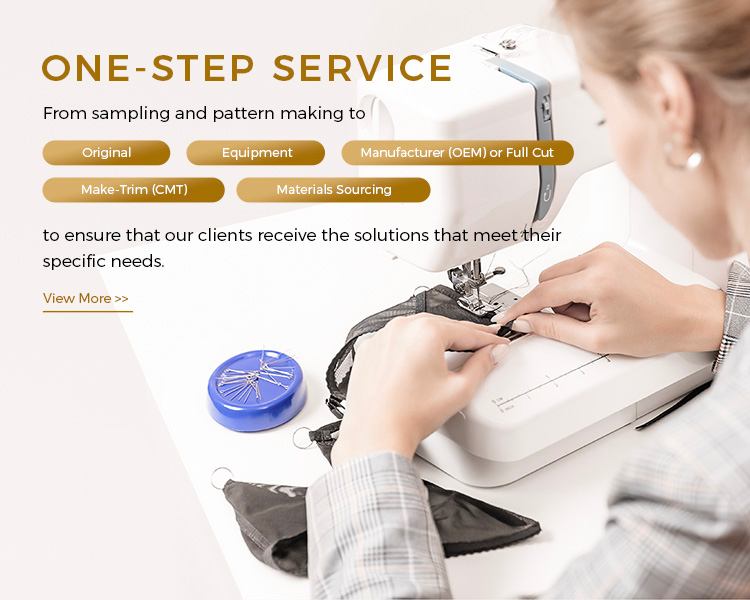 ONE-STEP SERVICE

From sampling and pattern making to

Original

Equipment

Manufacturer (OEM) or Full Cut

Make-Trim (CMT)

Materials Sourcing

to ensure that our clients receive the solutions that meet their specific needs.

View More >>